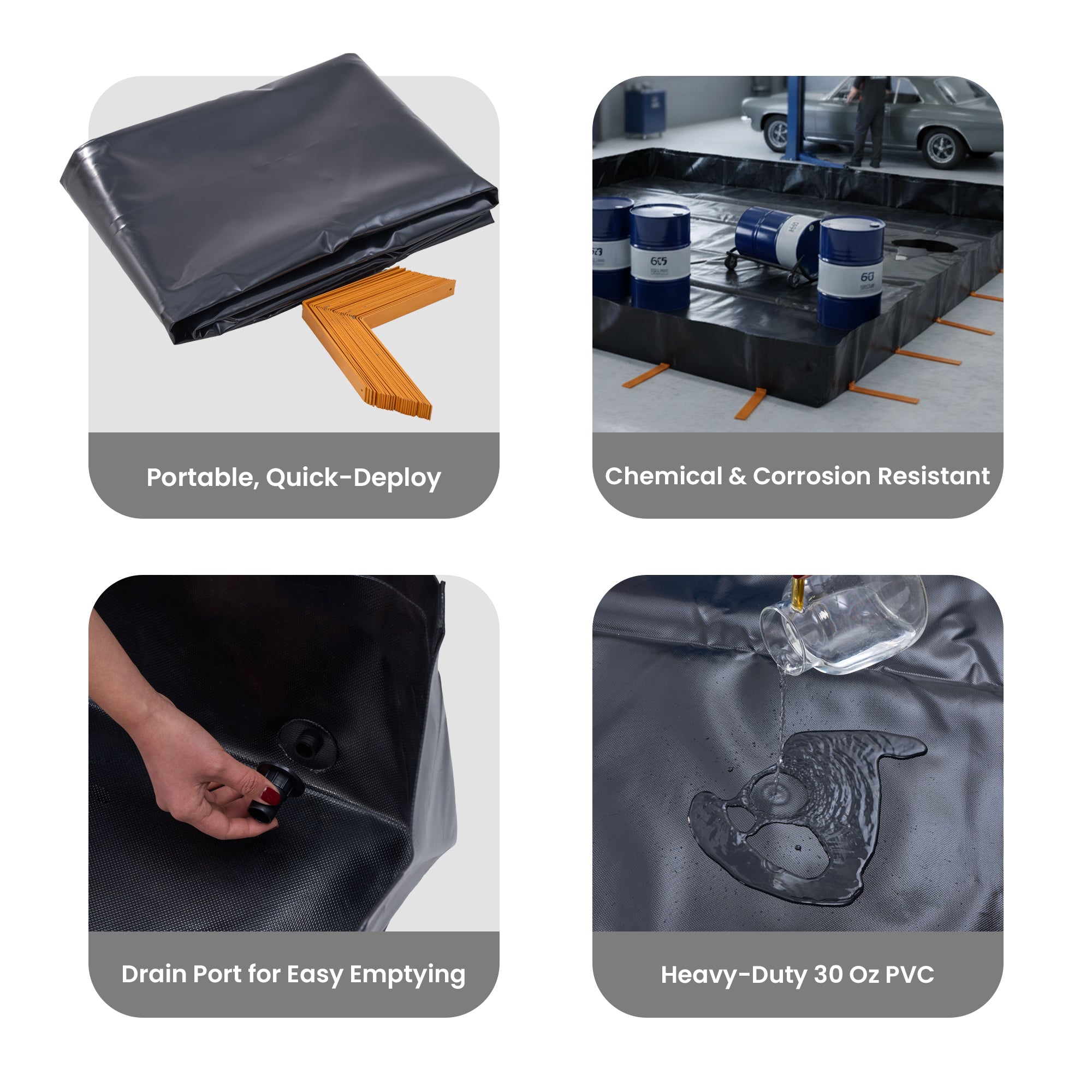 Portable, Quick-Deploy

Chemical & Corrosion Resistant

Drain Port for Easy Emptying

Heavy-Duty 30 Oz PVC